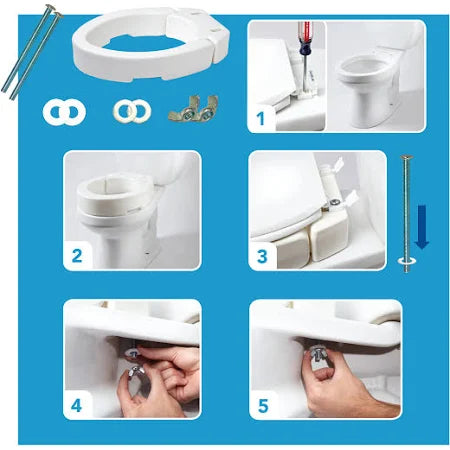 1

2

3

4

5